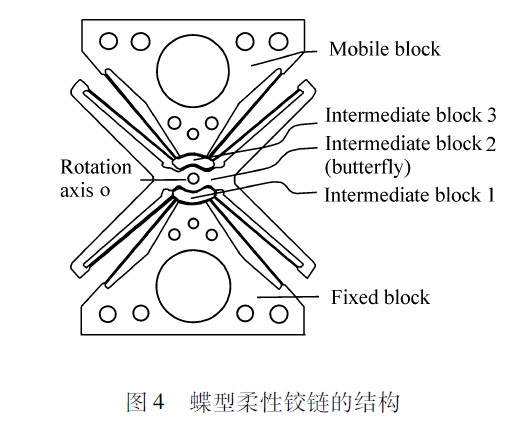 Mobile block

Intermediate block 3

Intermediate block 2 (butterfly)

Rotation axis o

Intermediate block 1

Fixed block

图 4 蝶型柔性铰链的结构